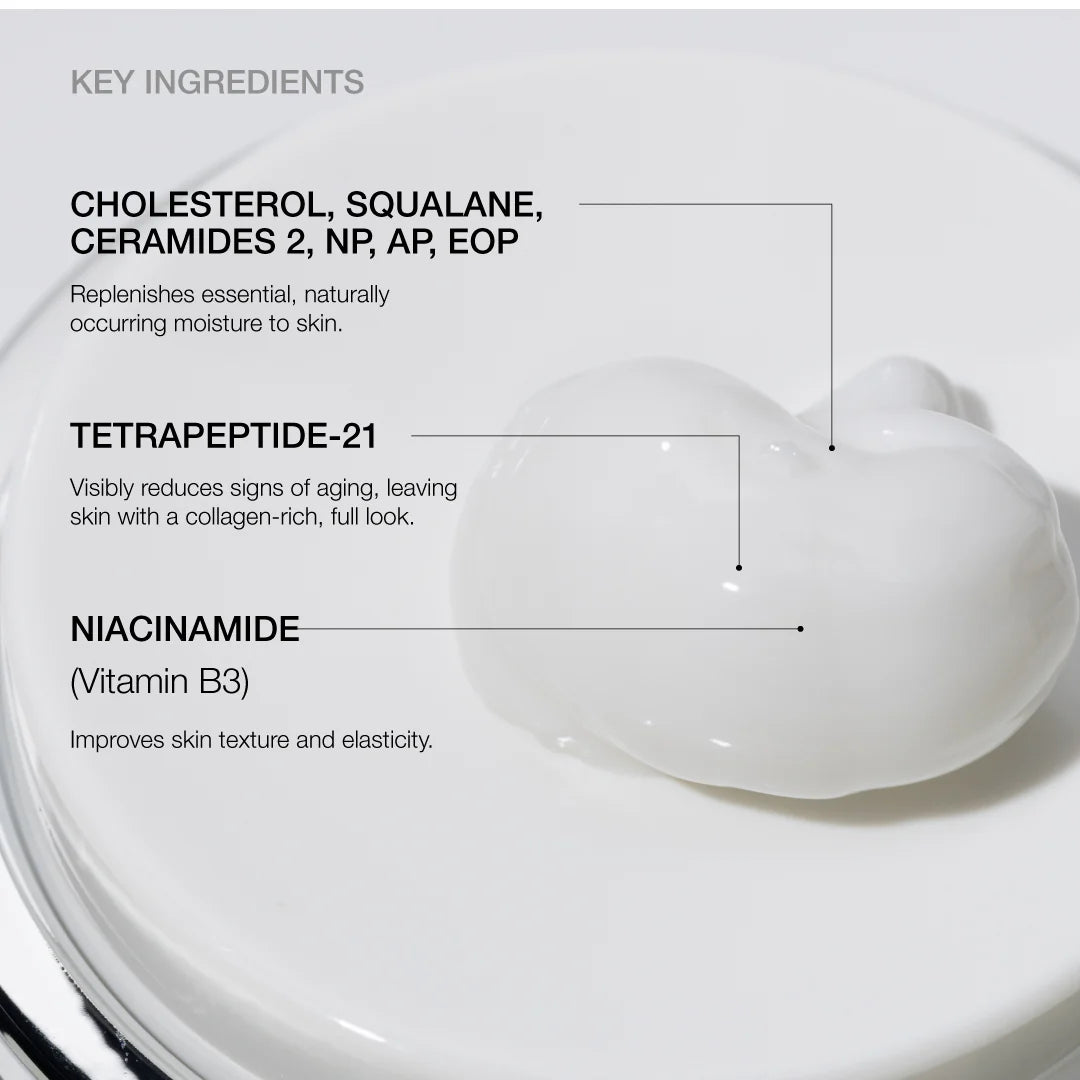 KEY INGREDIENTS

CHOLESTEROL, SQUALANE, CERAMIDES 2, NP, AP, EOP

Replenishes essential, naturally occurring moisture to skin.

TETRAPEPTIDE-21

Visibly reduces signs of aging, leaving skin with a collagen-rich, full look.

NIACINAMIDE

(Vitamin B3)

Improves skin texture and elasticity.